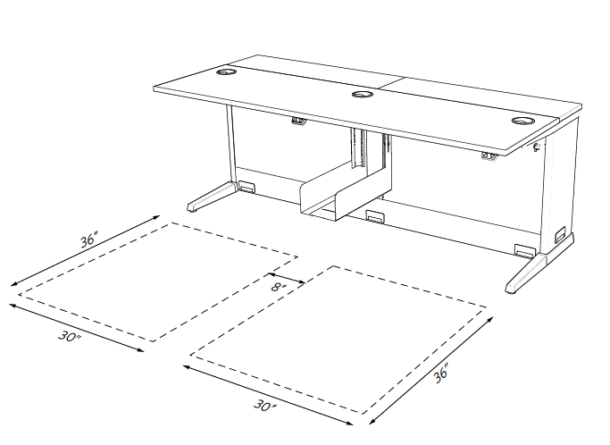 36"

8"

30"

36"

30"