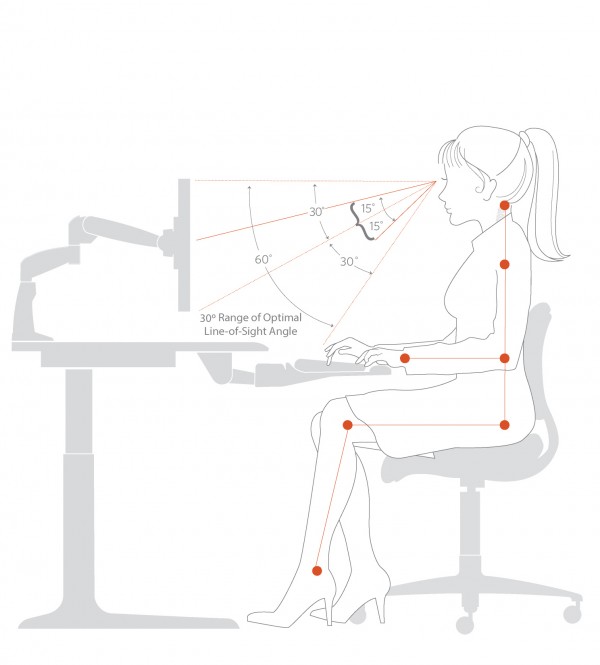 30°
15°
15°
60°
30°
30° Range of Optimal Line-of-Sight Angle